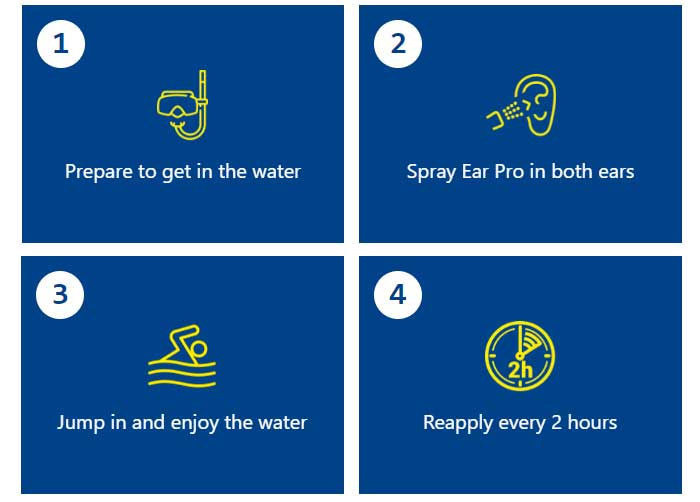 1

Prepare to get in the water

2

Spray Ear Pro in both ears

3

Jump in and enjoy the water

4

2h

Reapply every 2 hours